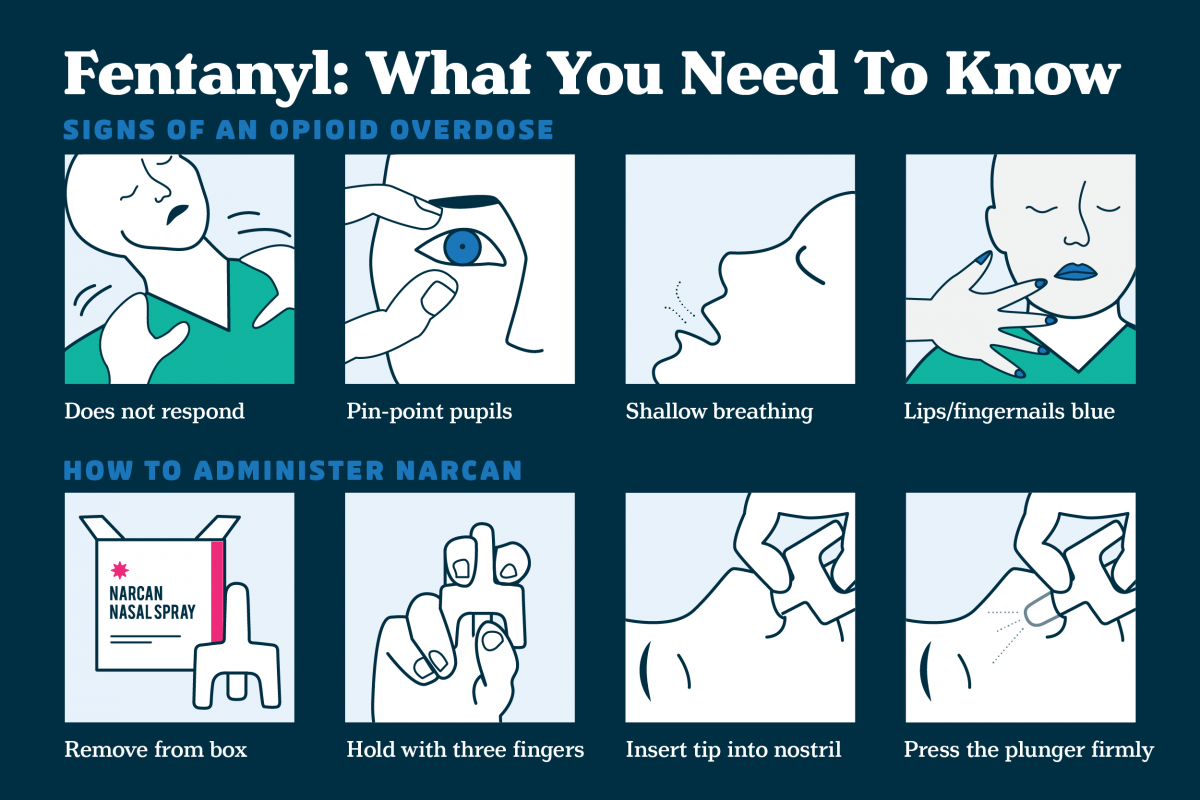 Fentanyl: What You Need To Know

SIGNS OF AN OPIOID OVERDOSE

Does not respond

Pin-point pupils

Shallow breathing

Lips/fingernails blue

HOW TO ADMINISTER NARCAN

NARCAN NASAL SPRAY

Remove from box

Hold with three fingers

Insert tip into nostril

Press the plunger firmly